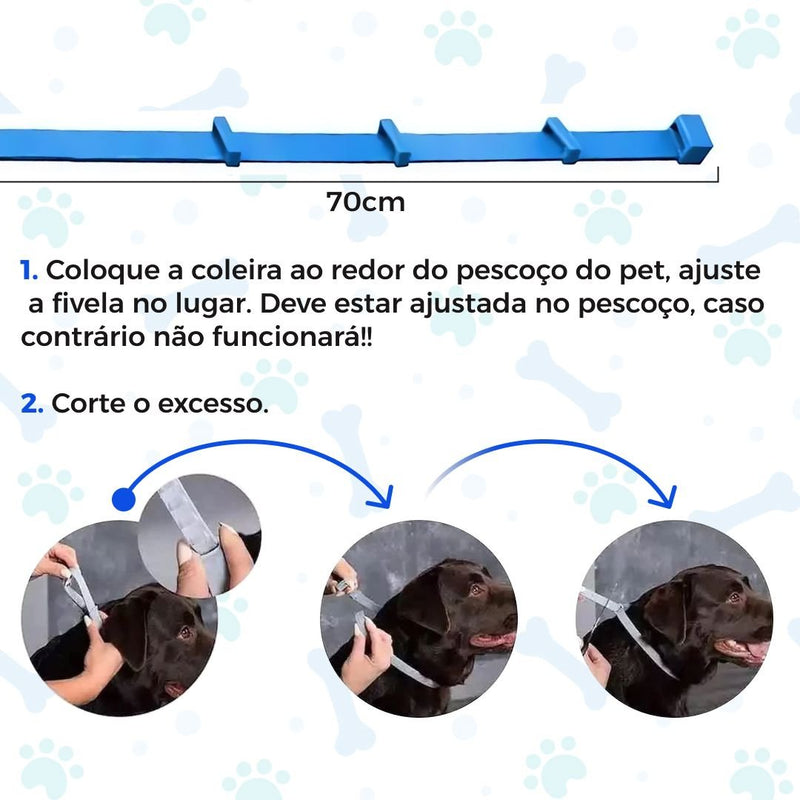 70cm

1. Coloque a coleira ao redor do pescoço do pet, ajuste a fivela no lugar. Deve estar ajustada no pescoço, caso contrário não funcionará!!

2. Corte o excesso.